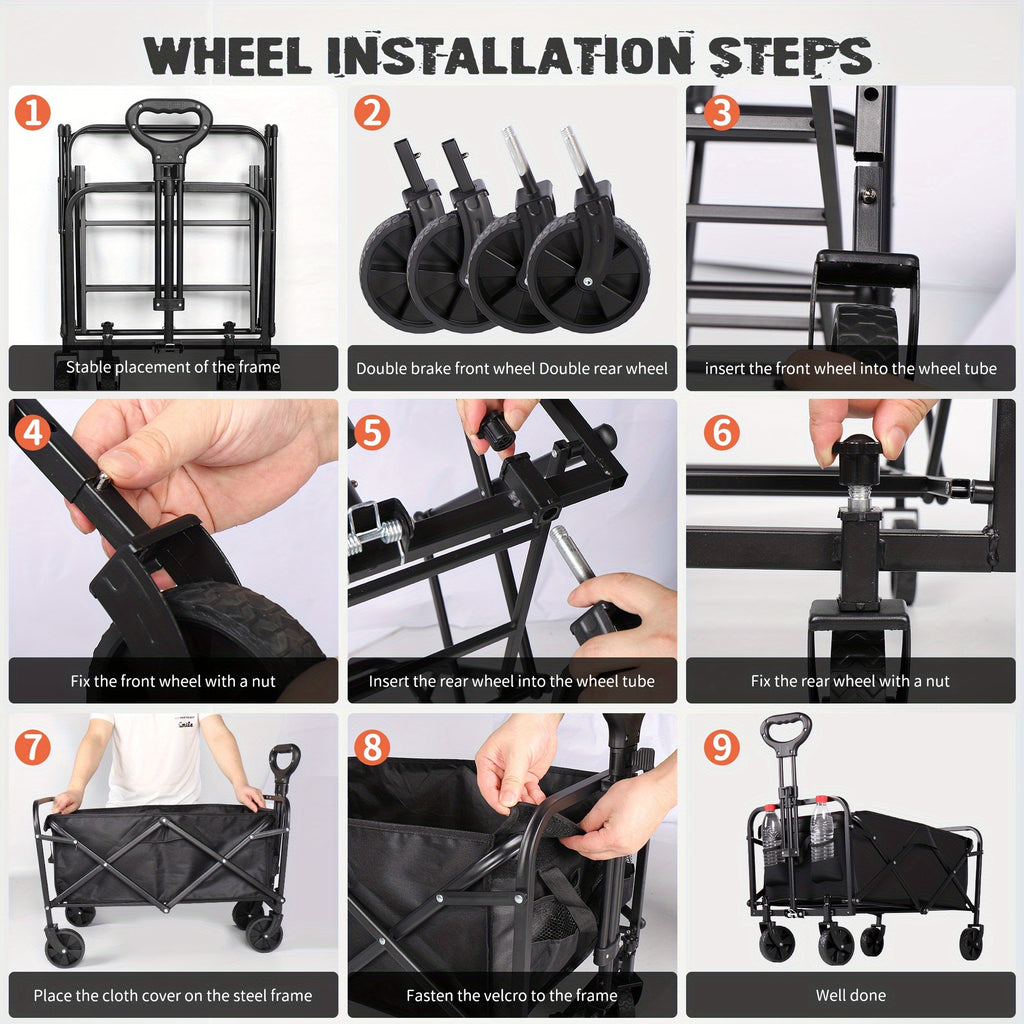 WHEEL INSTALLATION STEPS

1
Stable placement of the frame

2
Double brake front wheel Double rear wheel

3
insert the front wheel into the wheel tube

4
Fix the front wheel with a nut

5
Insert the rear wheel into the wheel tube

6
Fix the rear wheel with a nut

7
Smile
Place the cloth cover on the steel frame

8
Fasten the velcro to the frame

9
Well done